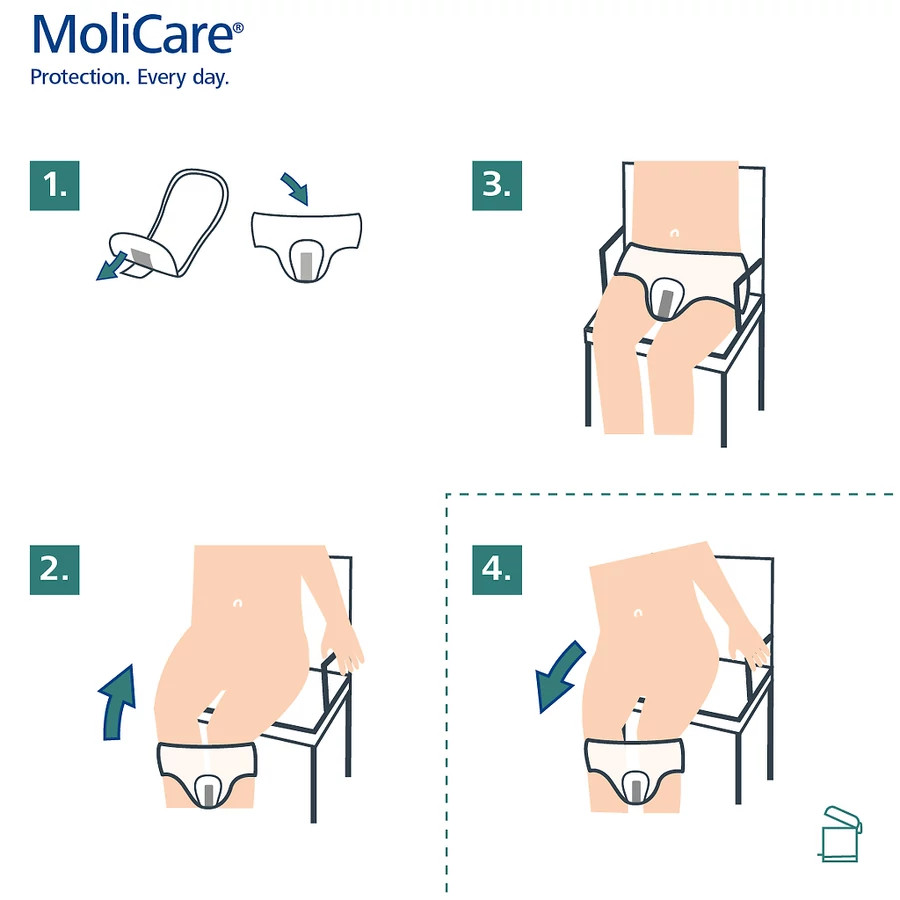 MoliCare®
Protection. Every day.

1.

3.

2.

4.