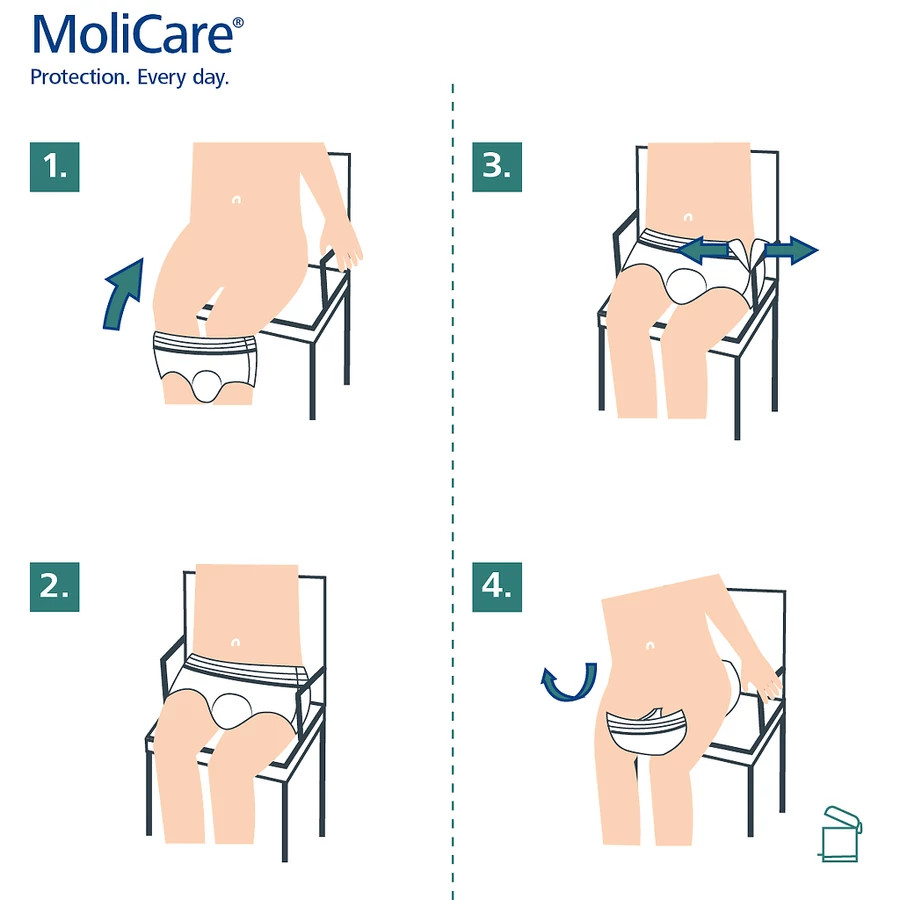 MoliCare®
Protection. Every day.

1.

2.

3.

4.