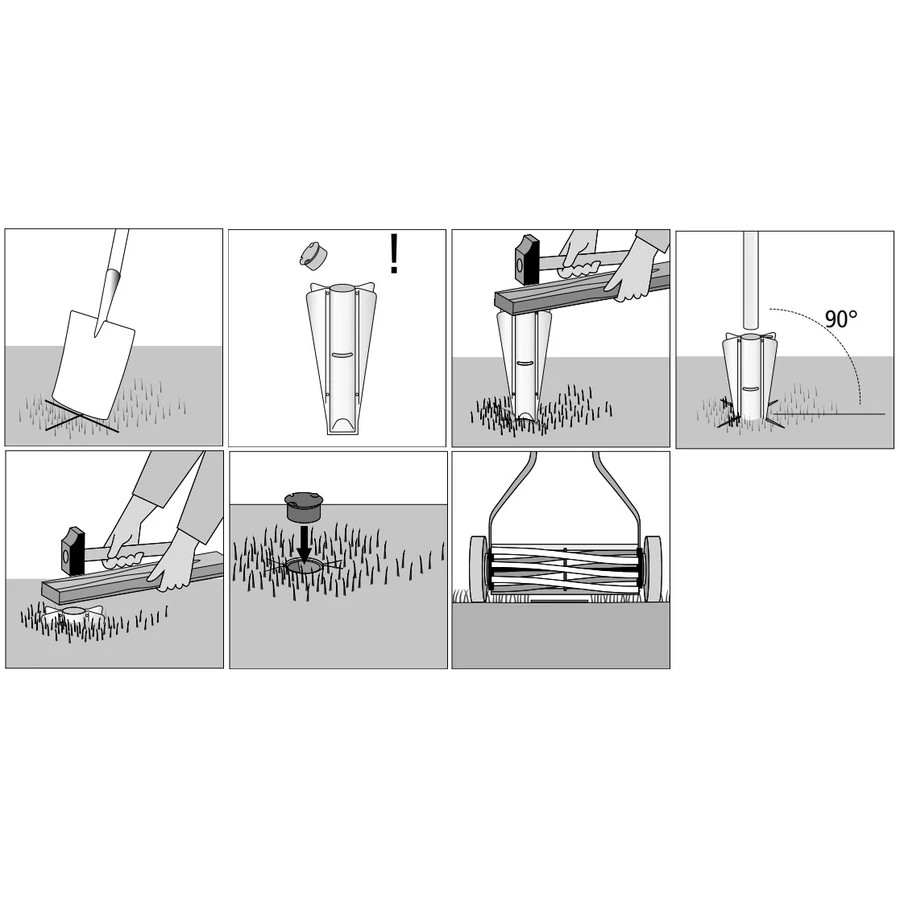 !

90°