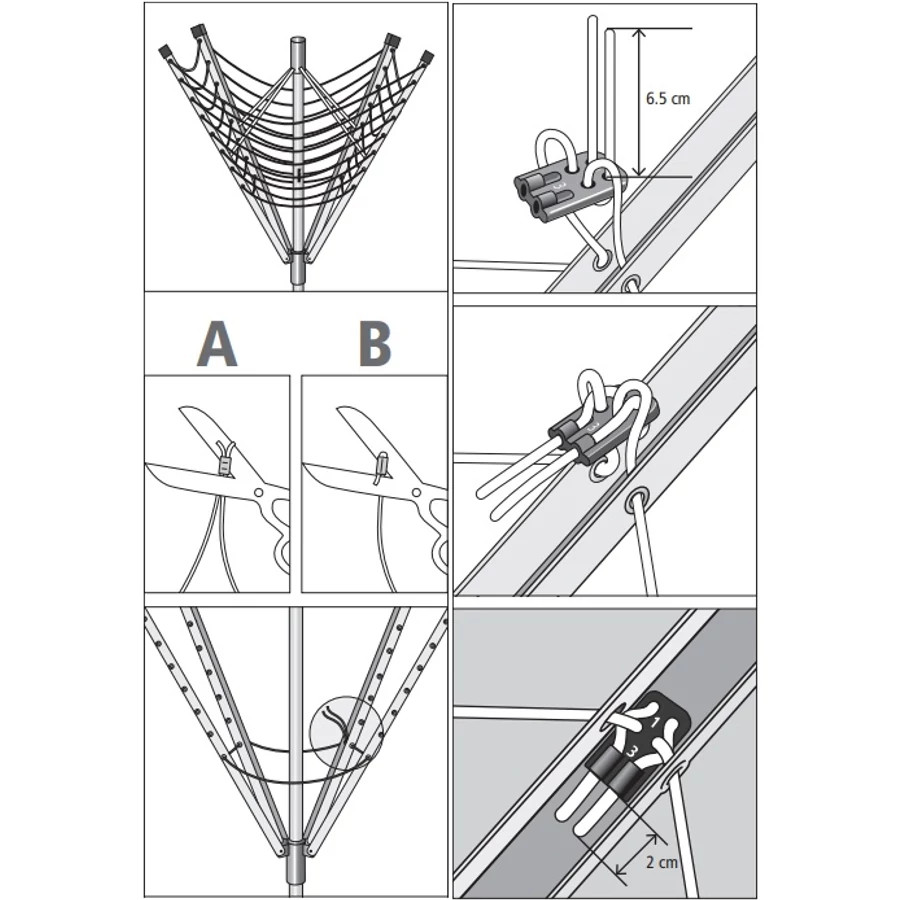 6.5 cm

A

B

1
3

2 cm