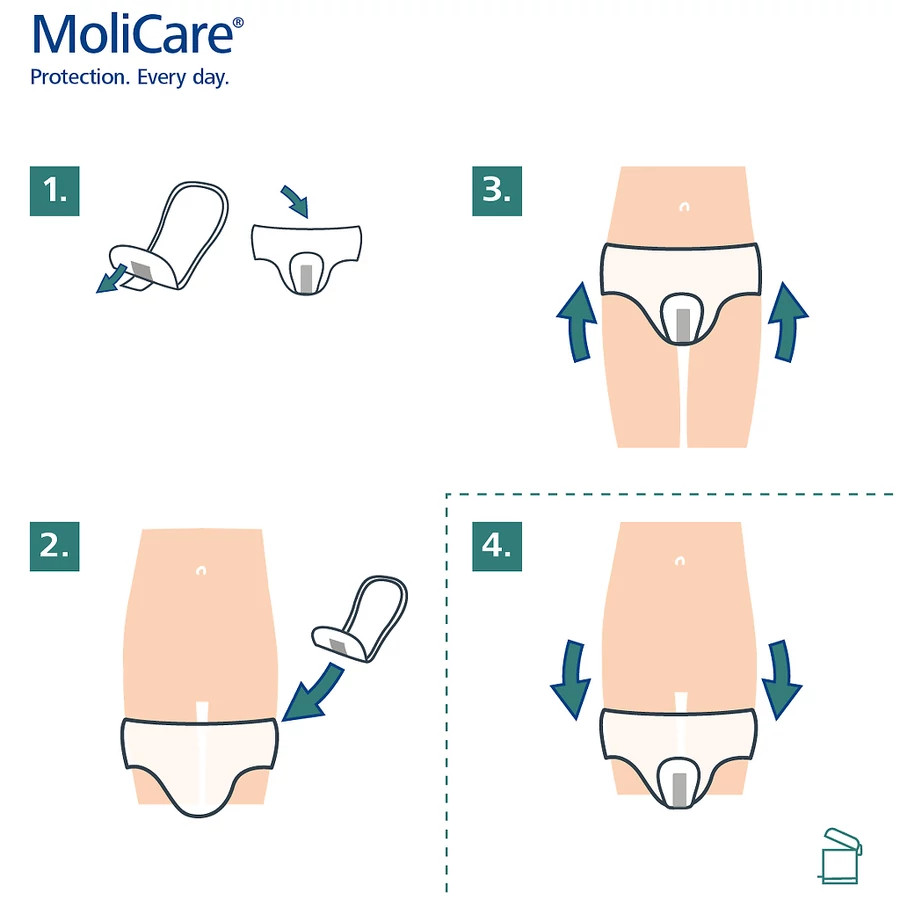 MoliCare®
Protection. Every day.

1.

3.

2.

4.